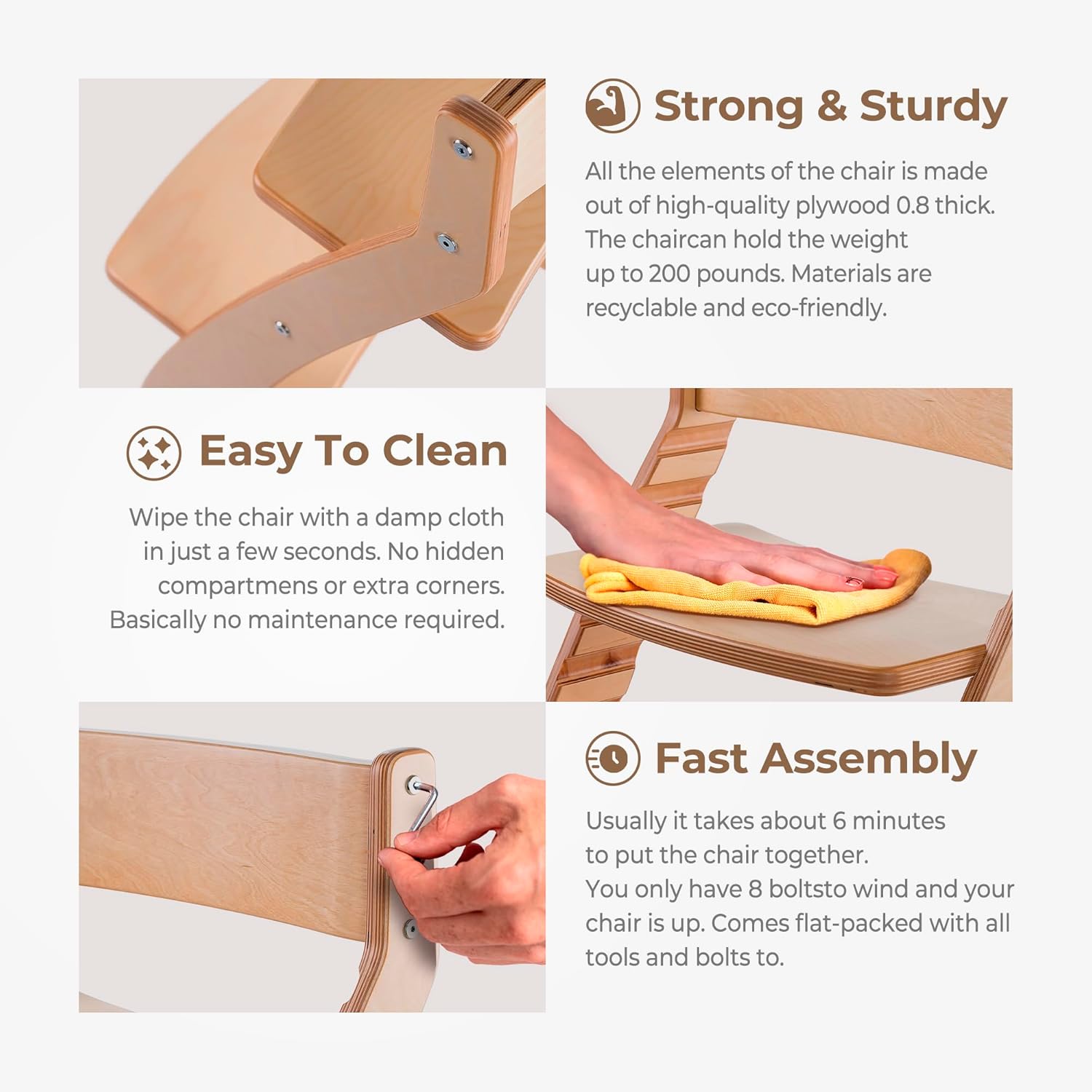 Strong & Sturdy

All the elements of the chair is made out of high-quality plywood 0.8 thick. The chaircan hold the weight up to 200 pounds. Materials are recyclable and eco-friendly.

Easy To Clean

Wipe the chair with a damp cloth in just a few seconds. No hidden compartmens or extra corners. Basically no maintenance required.

Fast Assembly

Usually it takes about 6 minutes to put the chair together.
You only have 8 boltsto wind and your chair is up. Comes flat-packed with all tools and bolts to.